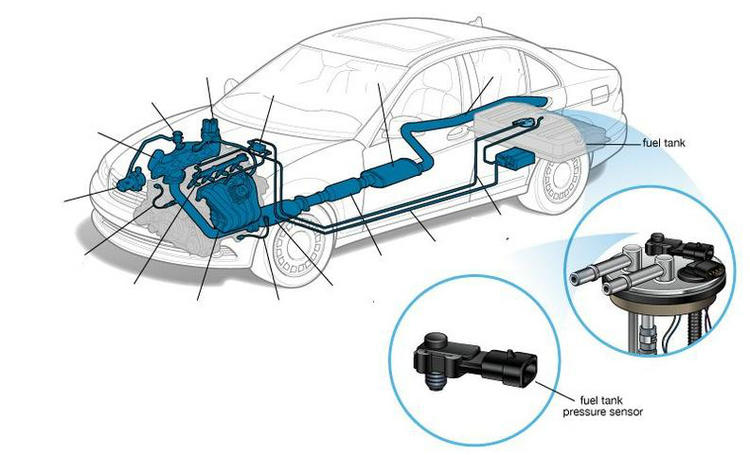 fuel tank

fuel tank
pressure sensor